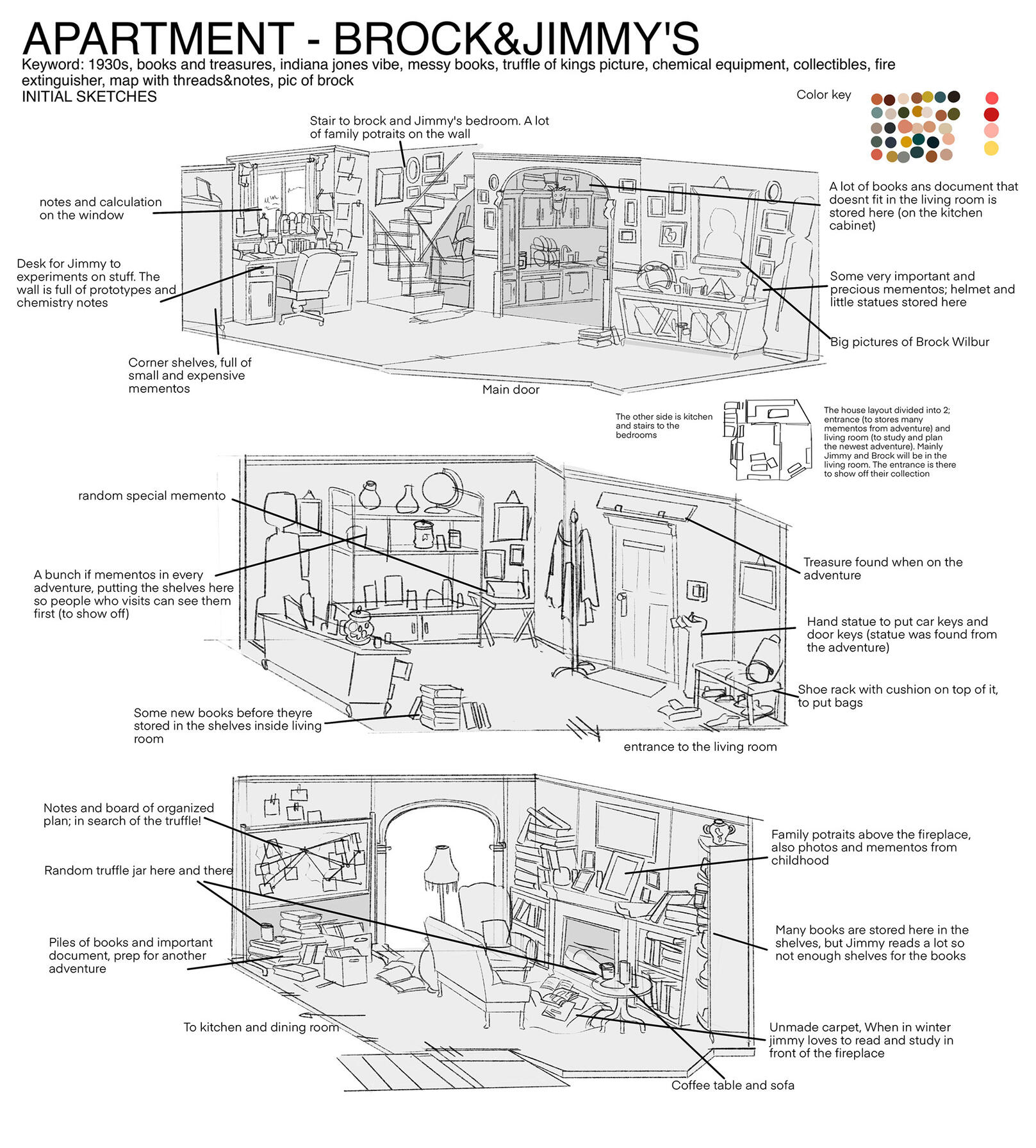 APARTMENT - BROCK&JIMMY'S
Keyword: 1930s, books and treasures, indiana jones vibe, messy books, truffle of kings picture, chemical equipment, collectibles, fire extinguisher, map with threads&notes, pic of brock
INITIAL SKETCHES

Color key

Stair to brock and Jimmy's bedroom. A lot of family potraits on the wall

notes and calculation on the window

Desk for Jimmy to experiments on stuff. The wall is full of prototypes and chemistry notes

Corner shelves, full of small and expensive mementos

Main door

A lot of books ans document that doesnt fit in the living room is stored here (on the kitchen cabinet)

Some very important and precious mementos; helmet and little statues stored here

Big pictures of Brock Wilbur

The other side is kitchen and stairs to the bedrooms

The house layout divided into 2; entrance (to stores many mementos from adventure) and living room (to study and plan the newest adventure). Mainly Jimmy and Brock will be in the living room. The entrance is there to show off their collection

random special memento

A bunch if mementos in every adventure, putting the shelves here so people who visits can see them first (to show off)

Some new books before theyre stored in the shelves inside living room

Treasure found when on the adventure

Hand statue to put car keys and door keys (statue was found from the adventure)

Shoe rack with cushion on top of it, to put bags

entrance to the living room

Notes and board of organized plan; in search of the truffle!

Random truffle jar here and there

Piles of books and important document, prep for another adventure

To kitchen and dining room

Family potraits above the fireplace, also photos and mementos from childhood

Many books are stored here in the shelves, but Jimmy reads a lot so not enough shelves for the books

Unmade carpet, When in winter jimmy loves to read and study in front of the fireplace

Coffee table and sofa